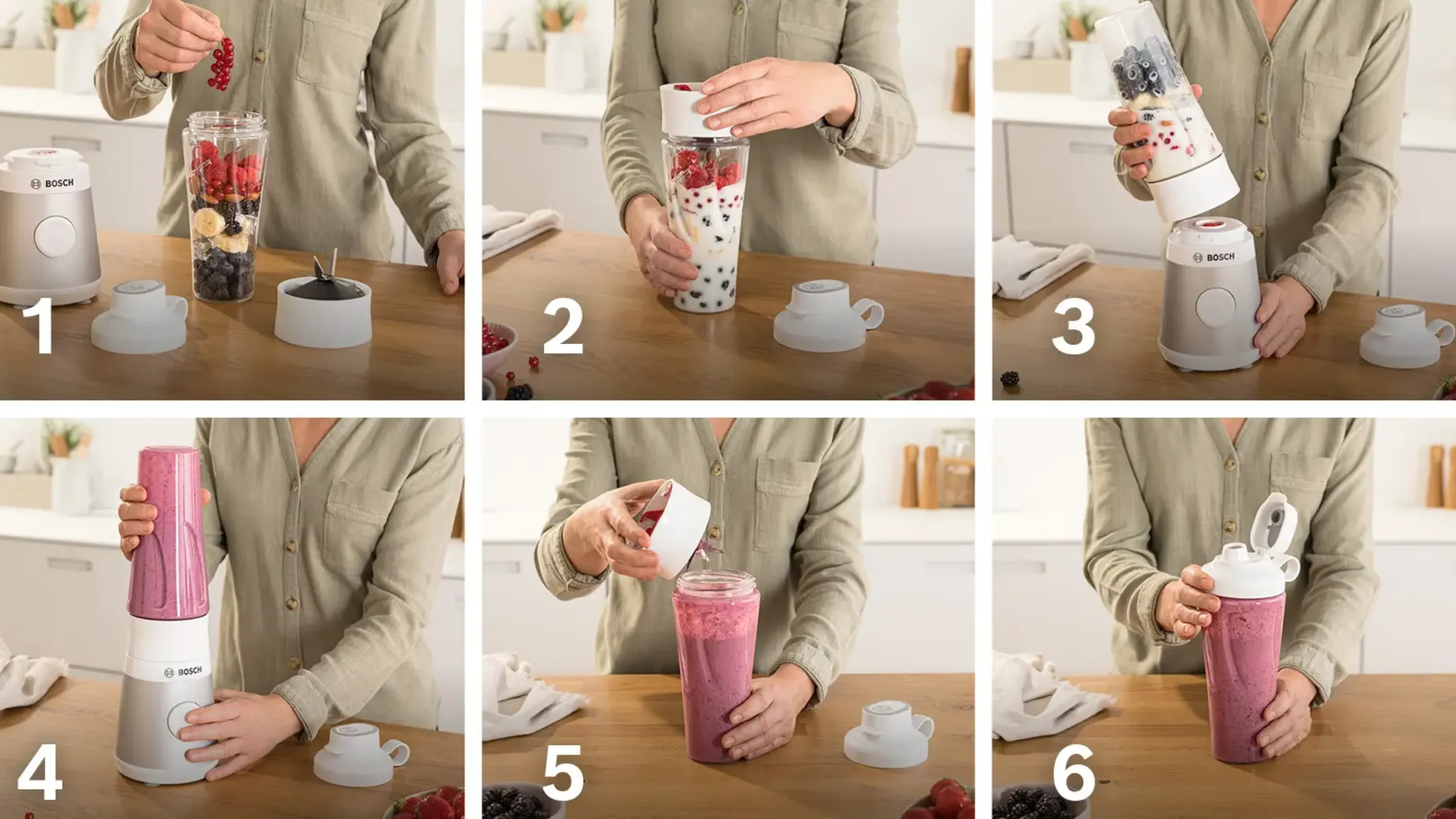 BOSCH

1

2

BOSCH

3

BOSCH

4

5

6